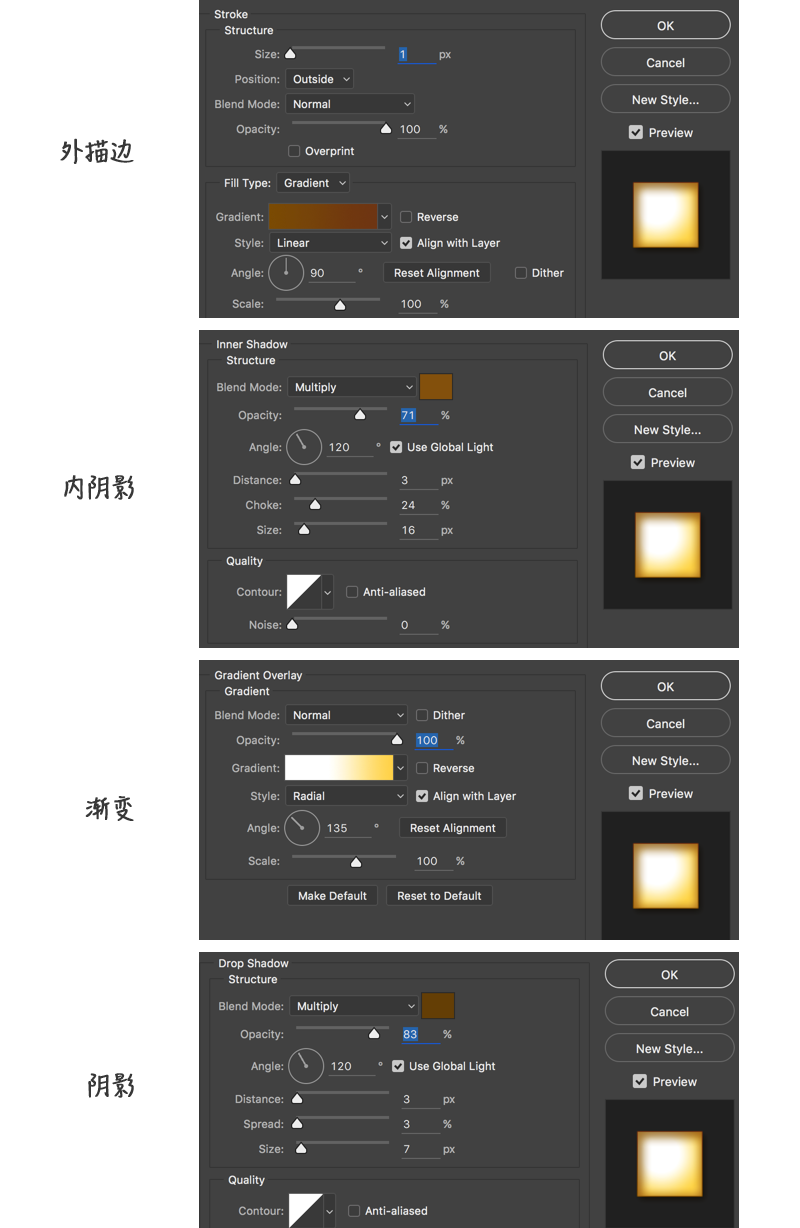 外描边

Stroke
Structure
Size: 1 px
Position: Outside
Blend Mode: Normal
Opacity: 100 %
Overprint
Fill Type: Gradient
Gradient:
Reverse
Style: Linear
Align with Layer
Angle: 90 °
Reset Alignment
Dither
Scale: 100 %

OK
Cancel
New Style...
Preview

内阴影

Inner Shadow
Structure
Blend Mode: Multiply
Opacity: 71 %
Angle: 120 °
Use Global Light
Distance: 3 px
Choke: 24 %
Size: 16 px
Quality
Contour:
Anti-aliased
Noise: 0 %

OK
Cancel
New Style...
Preview

渐变

Gradient Overlay
Gradient
Blend Mode: Normal
Dither
Opacity: 100 %
Gradient:
Reverse
Style: Radial
Align with Layer
Angle: 135 °
Reset Alignment
Scale: 100 %
Make Default
Reset to Default

OK
Cancel
New Style...
Preview

阴影

Drop Shadow
Structure
Blend Mode: Multiply
Opacity: 83 %
Angle: 120 °
Use Global Light
Distance: 3 px
Spread: 3 %
Size: 7 px
Quality
Contour:
Anti-aliased

OK
Cancel
New Style...
Preview